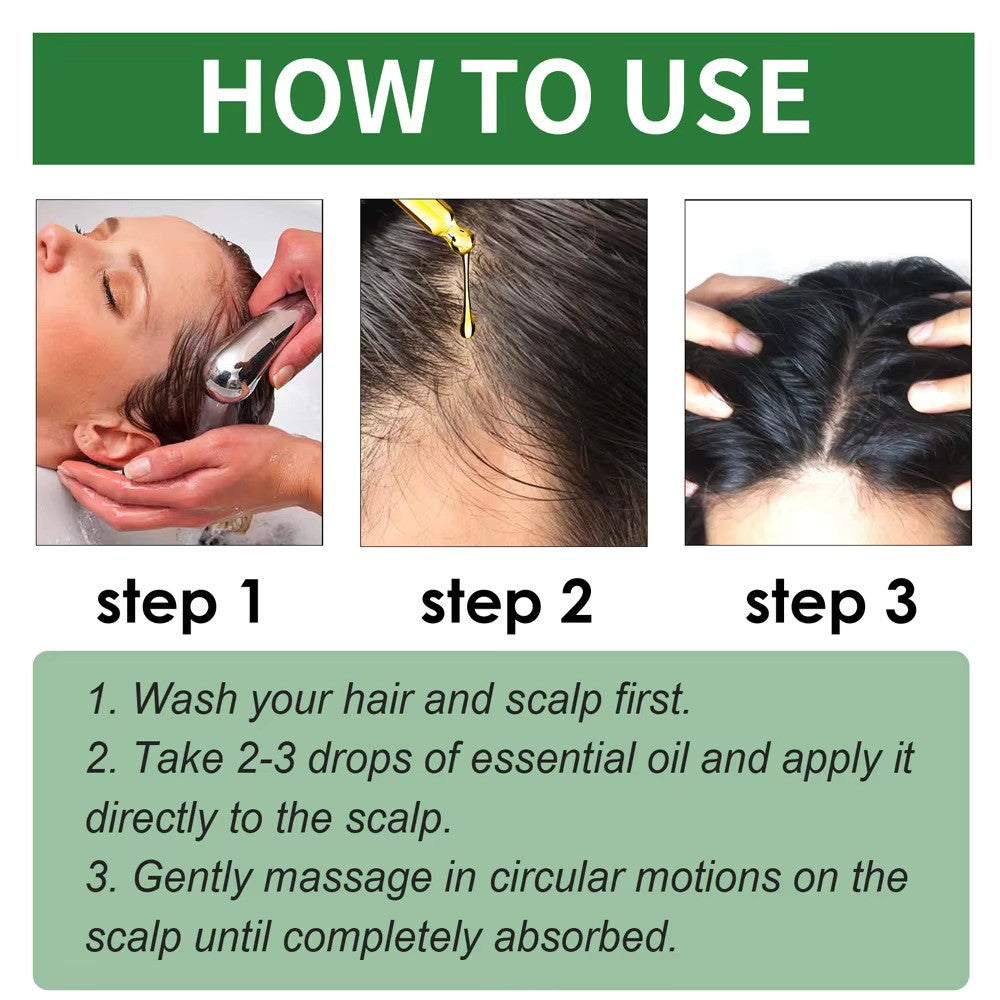 HOW TO USE

step 1

step 2

step 3

1. Wash your hair and scalp first.
2. Take 2-3 drops of essential oil and apply it directly to the scalp.
3. Gently massage in circular motions on the scalp until completely absorbed.